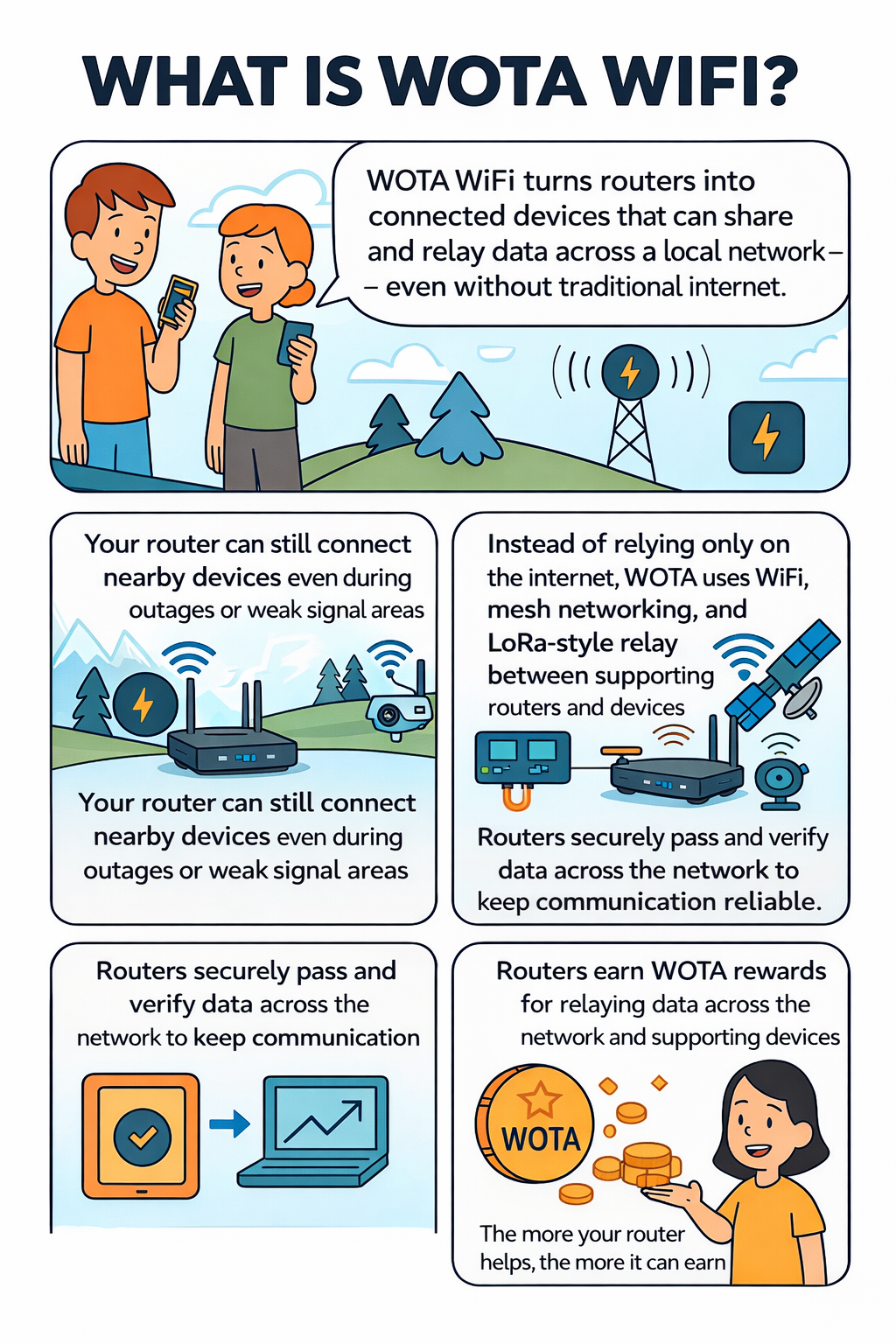 WHAT IS WOTA WIFI?

WOTA WiFi turns routers into connected devices that can share and relay data across a local network– – even without traditional internet.

Your router can still connect nearby devices even during outages or weak signal areas

Your router can still connect nearby devices even during outages or weak signal areas

Instead of relying only on the internet, WOTA uses WiFi, mesh networking, and LoRa-style relay between supporting routers and devices

Routers securely pass and verify data across the network to keep communication reliable.

Routers securely pass and verify data across the network to keep communication

Routers earn WOTA rewards for relaying data across the network and supporting devices

WOTA

The more your router helps, the more it can earn